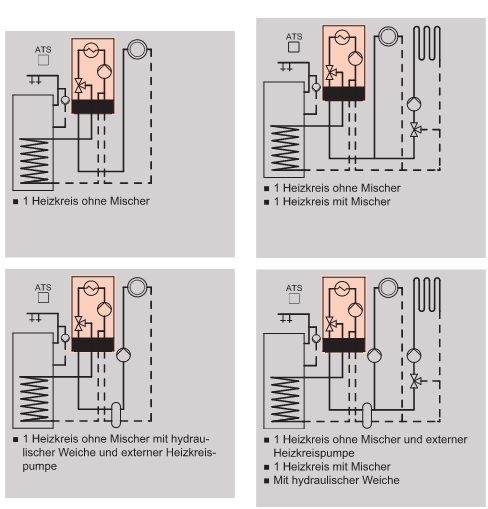 ATS

■ 1 Heizkreis ohne Mischer

ATS

■ 1 Heizkreis ohne Mischer
■ 1 Heizkreis mit Mischer

ATS

■ 1 Heizkreis ohne Mischer mit hydraulischer Weiche und externer Heizkreispumpe

ATS

■ 1 Heizkreis ohne Mischer und externer Heizkreispumpe
■ 1 Heizkreis mit Mischer
■ Mit hydraulischer Weiche