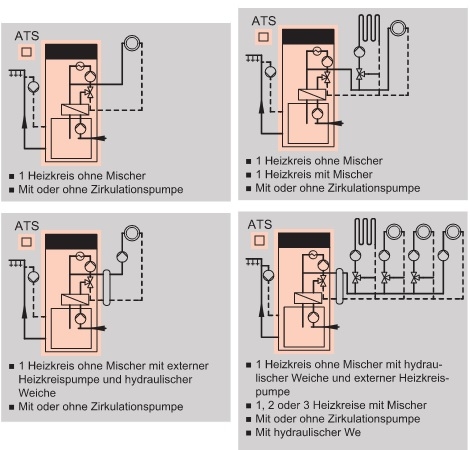 ATS

■ 1 Heizkreis ohne Mischer
■ Mit oder ohne Zirkulationspumpe

ATS

■ 1 Heizkreis ohne Mischer
■ 1 Heizkreis mit Mischer
■ Mit oder ohne Zirkulationspumpe

ATS

■ 1 Heizkreis ohne Mischer mit externer Heizkreispumpe und hydraulischer Weiche
■ Mit oder ohne Zirkulationspumpe

ATS

■ 1 Heizkreis ohne Mischer mit hydraulischer Weiche und externer Heizkreispumpe
■ 1, 2 oder 3 Heizkreise mit Mischer
■ Mit oder ohne Zirkulationspumpe
■ Mit hydraulischer We