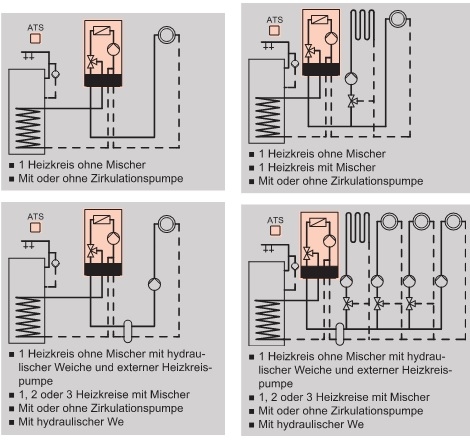 ATS

■ 1 Heizkreis ohne Mischer
■ Mit oder ohne Zirkulationspumpe

ATS

■ 1 Heizkreis ohne Mischer
■ 1 Heizkreis mit Mischer
■ Mit oder ohne Zirkulationspumpe

ATS

■ 1 Heizkreis ohne Mischer mit hydraulischer Weiche und externer Heizkreispumpe
■ 1, 2 oder 3 Heizkreise mit Mischer
■ Mit oder ohne Zirkulationspumpe
■ Mit hydraulischer We

ATS

■ 1 Heizkreis ohne Mischer mit hydraulischer Weiche und externer Heizkreispumpe
■ 1, 2 oder 3 Heizkreise mit Mischer
■ Mit oder ohne Zirkulationspumpe
■ Mit hydraulischer We