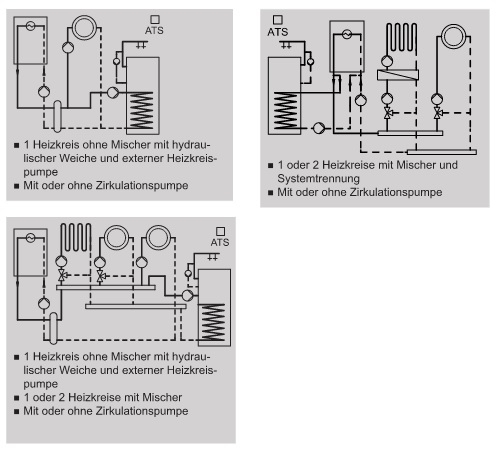 ATS

■ 1 Heizkreis ohne Mischer mit hydraulischer Weiche und externer Heizkreispumpe
■ Mit oder ohne Zirkulationspumpe

ATS

■ 1 oder 2 Heizkreise mit Mischer und Systemtrennung
■ Mit oder ohne Zirkulationspumpe

ATS

■ 1 Heizkreis ohne Mischer mit hydraulischer Weiche und externer Heizkreispumpe
■ 1 oder 2 Heizkreise mit Mischer
■ Mit oder ohne Zirkulationspumpe